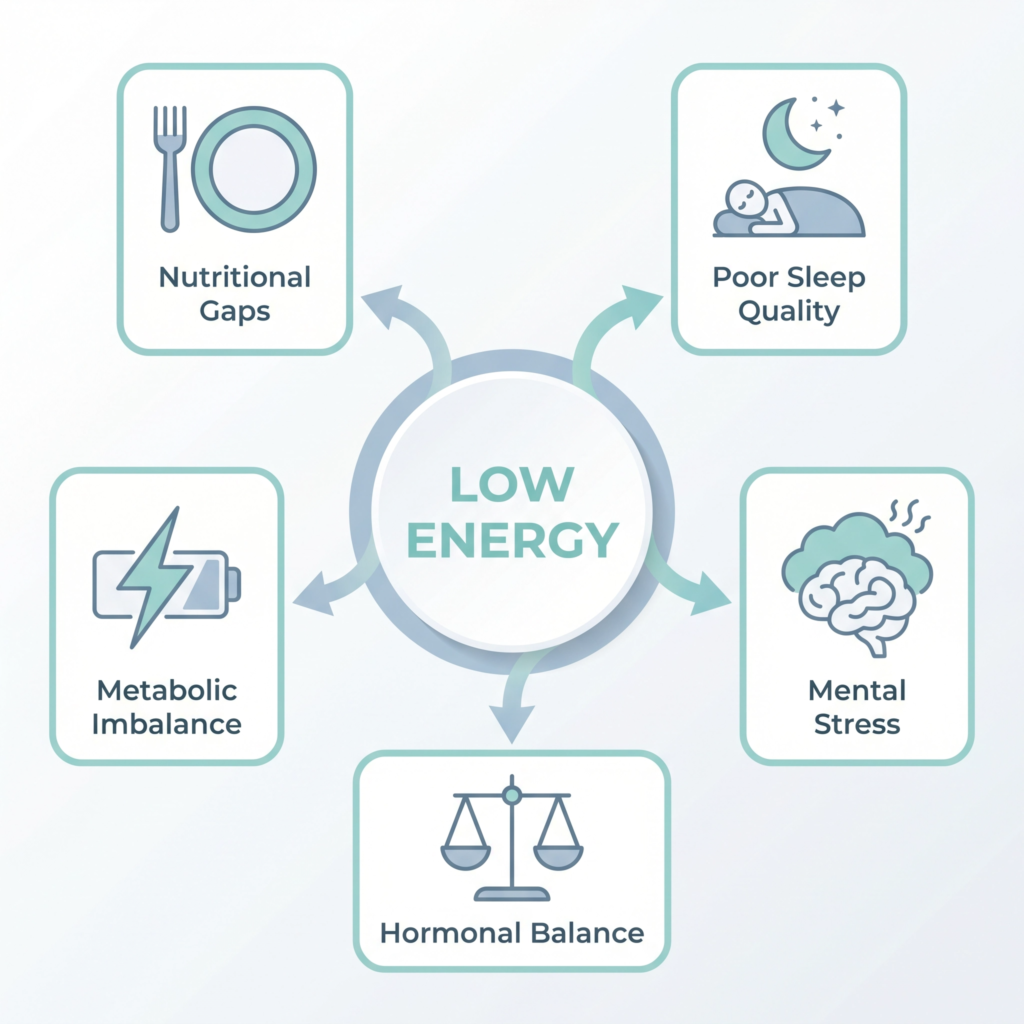 Nutritional Gaps

Poor Sleep Quality

LOW ENERGY

Metabolic Imbalance

Mental Stress

Hormonal Balance